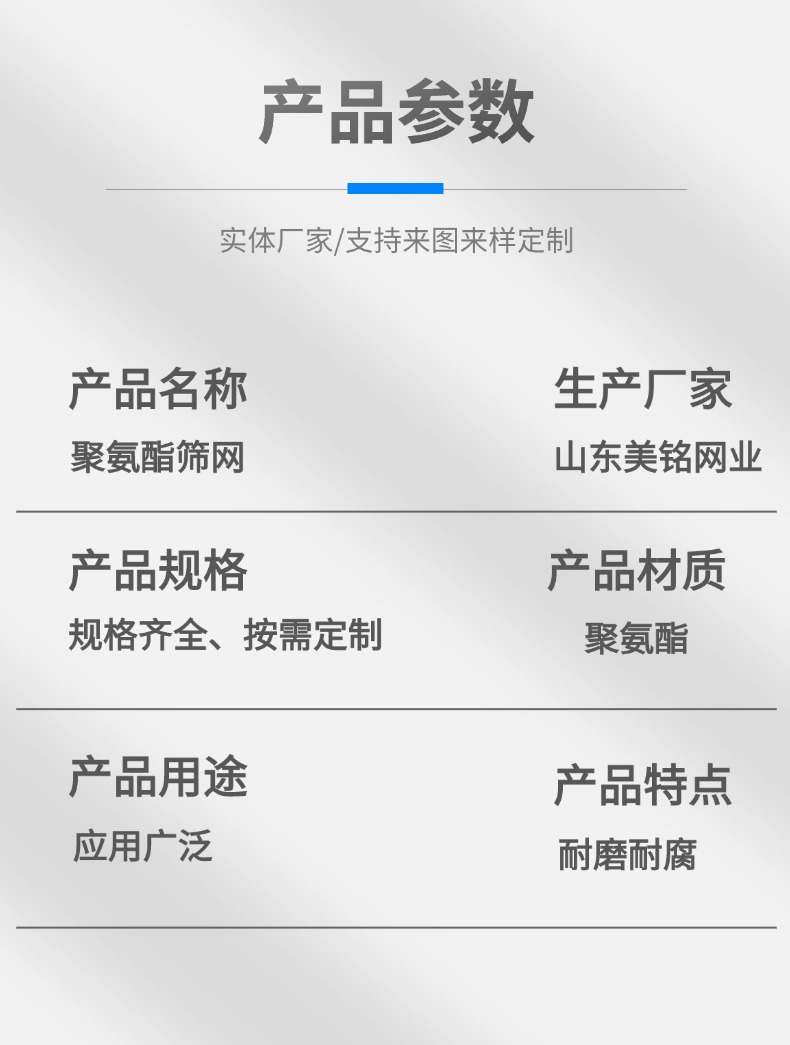 产品参数

实体厂家/支持来图来样定制

产品名称

聚氨酯筛网

生产厂家

山东美铭网业

产品规格

规格齐全、按需定制

产品材质

聚氨酯

产品用途

应用广泛

产品特点

耐磨耐腐