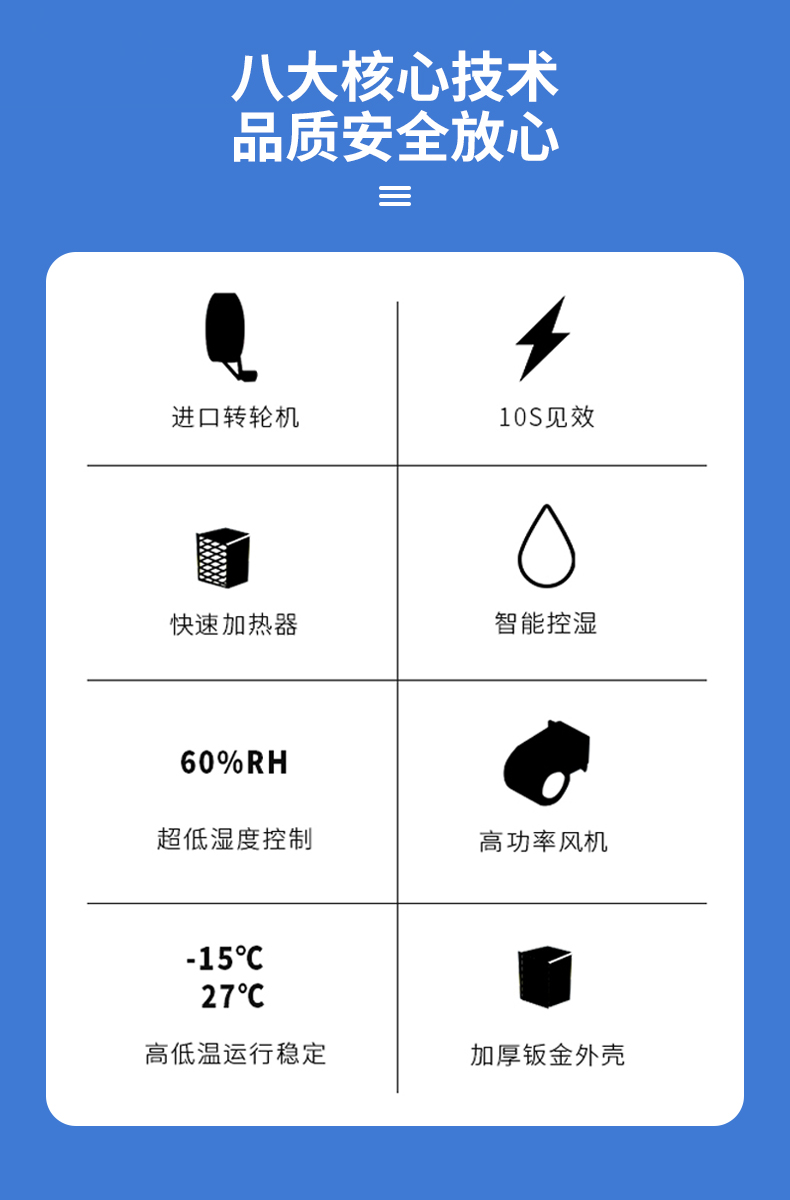 八大核心技术
品质安全放心

进口转轮机

10S见效

快速加热器

智能控湿

60%RH

超低湿度控制

高功率风机

-15℃
27℃

高低温运行稳定

加厚钣金外壳