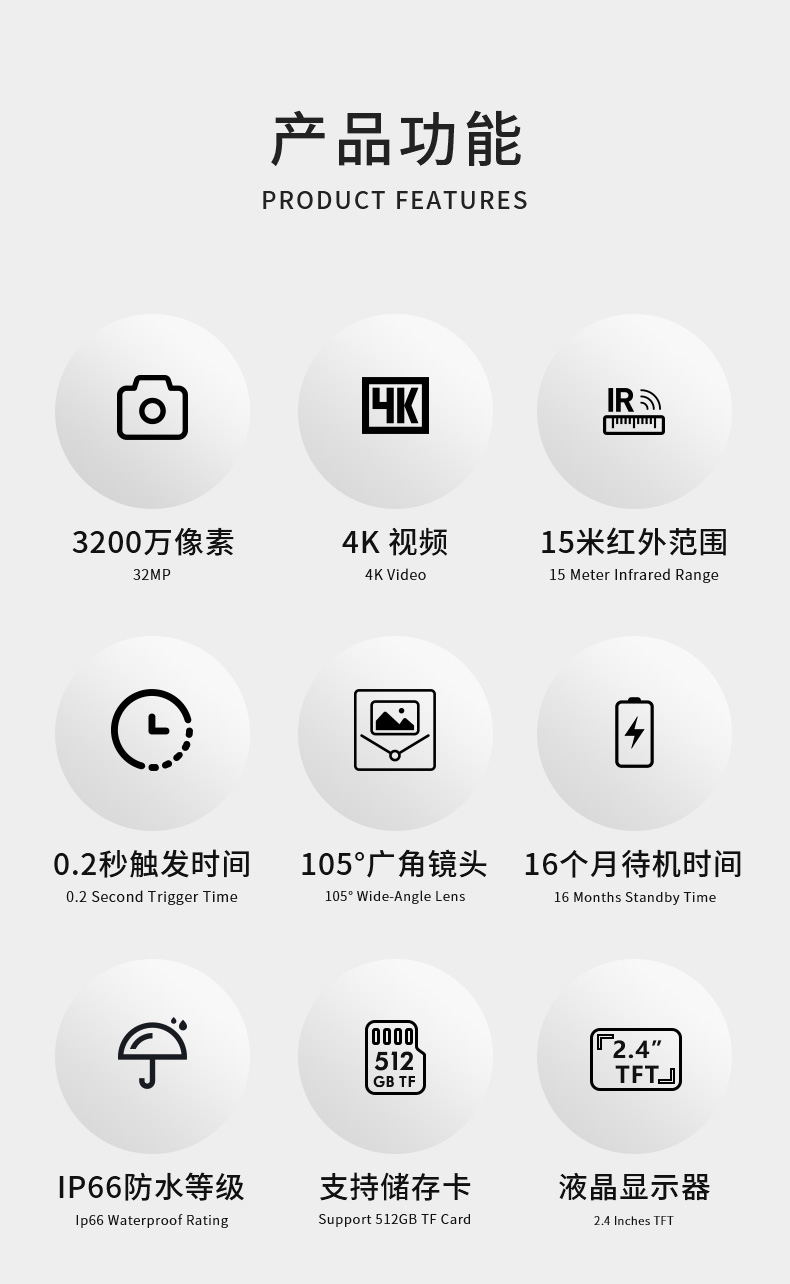 产品功能
PRODUCT FEATURES

4K

IR

3200万像素
32MP

4K 视频
4K Video

15米红外范围
15 Meter Infrared Range

0.2秒触发时间
0.2 Second Trigger Time

105°广角镜头
105° Wide-Angle Lens

16个月待机时间
16 Months Standby Time

512
GB TF

2.4"
TFT

IP66防水等级
Ip66 Waterproof Rating

支持储存卡
Support 512GB TF Card

液晶显示器
2.4 Inches TFT