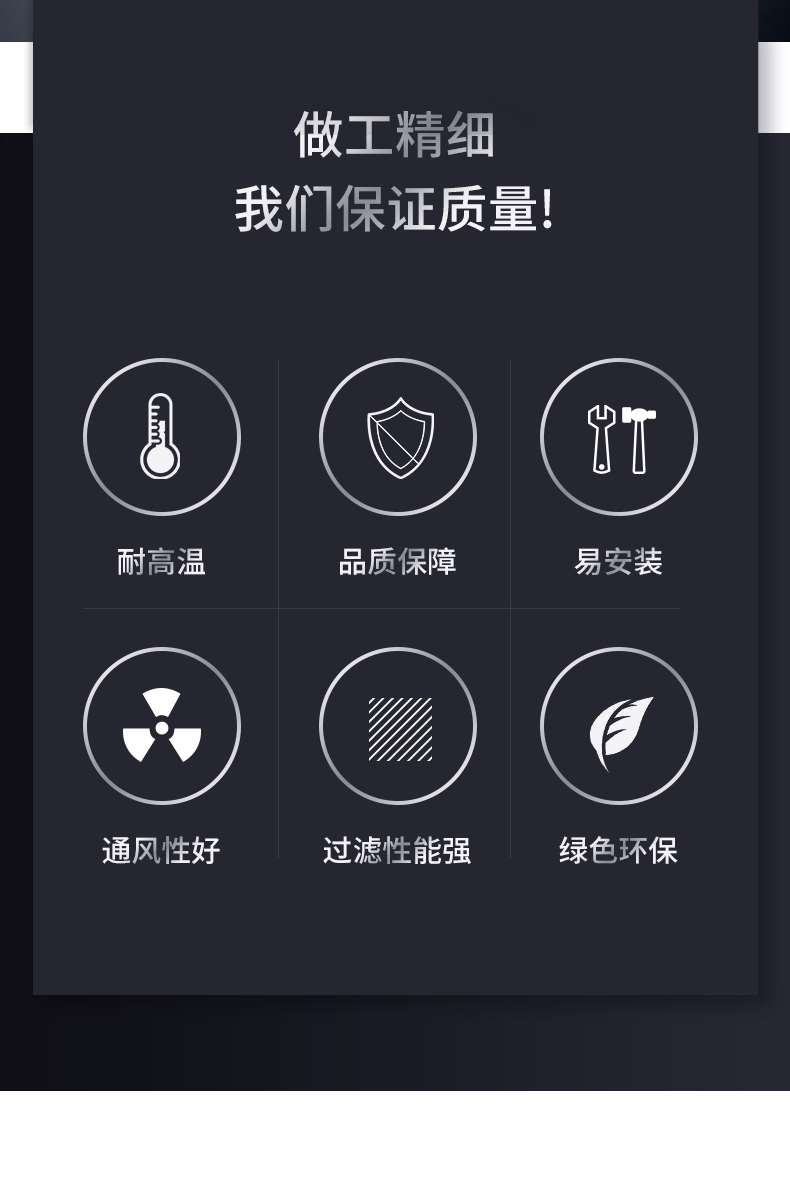 做工精细
我们保证质量!

耐高温

品质保障

易安装

通风性好

过滤性能强

绿色环保