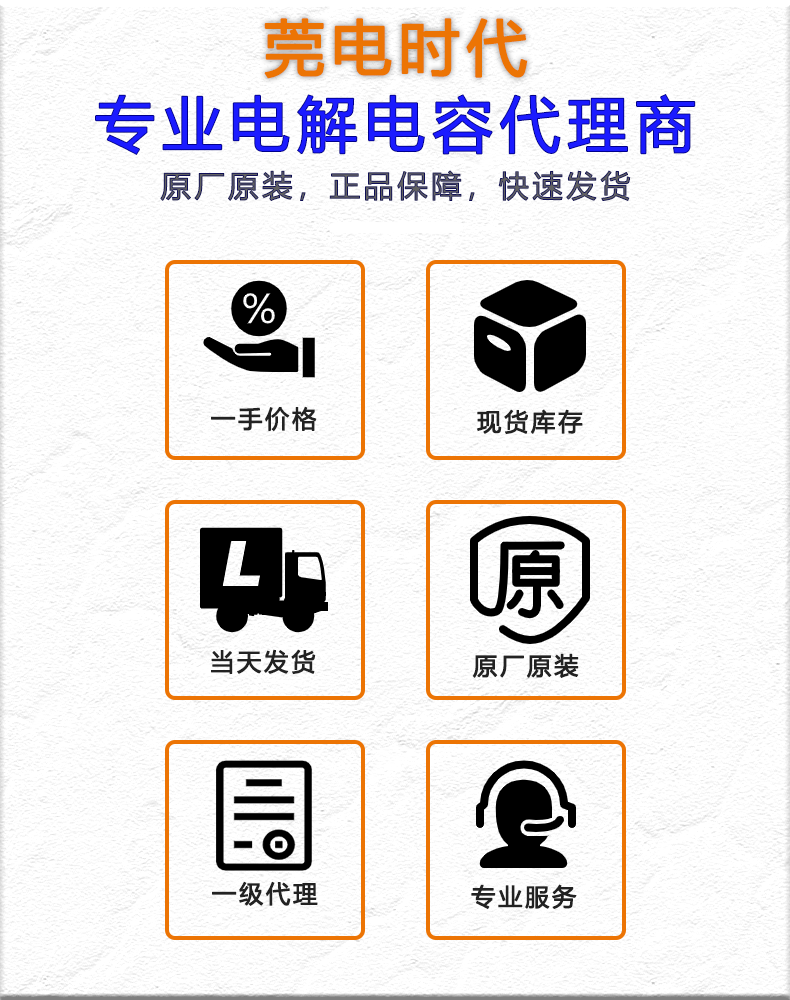 莞电时代

专业电解电容代理商

原厂原装，正品保障，快速发货

%

一手价格

现货库存

L

当天发货

原

原厂原装

一级代理

专业服务