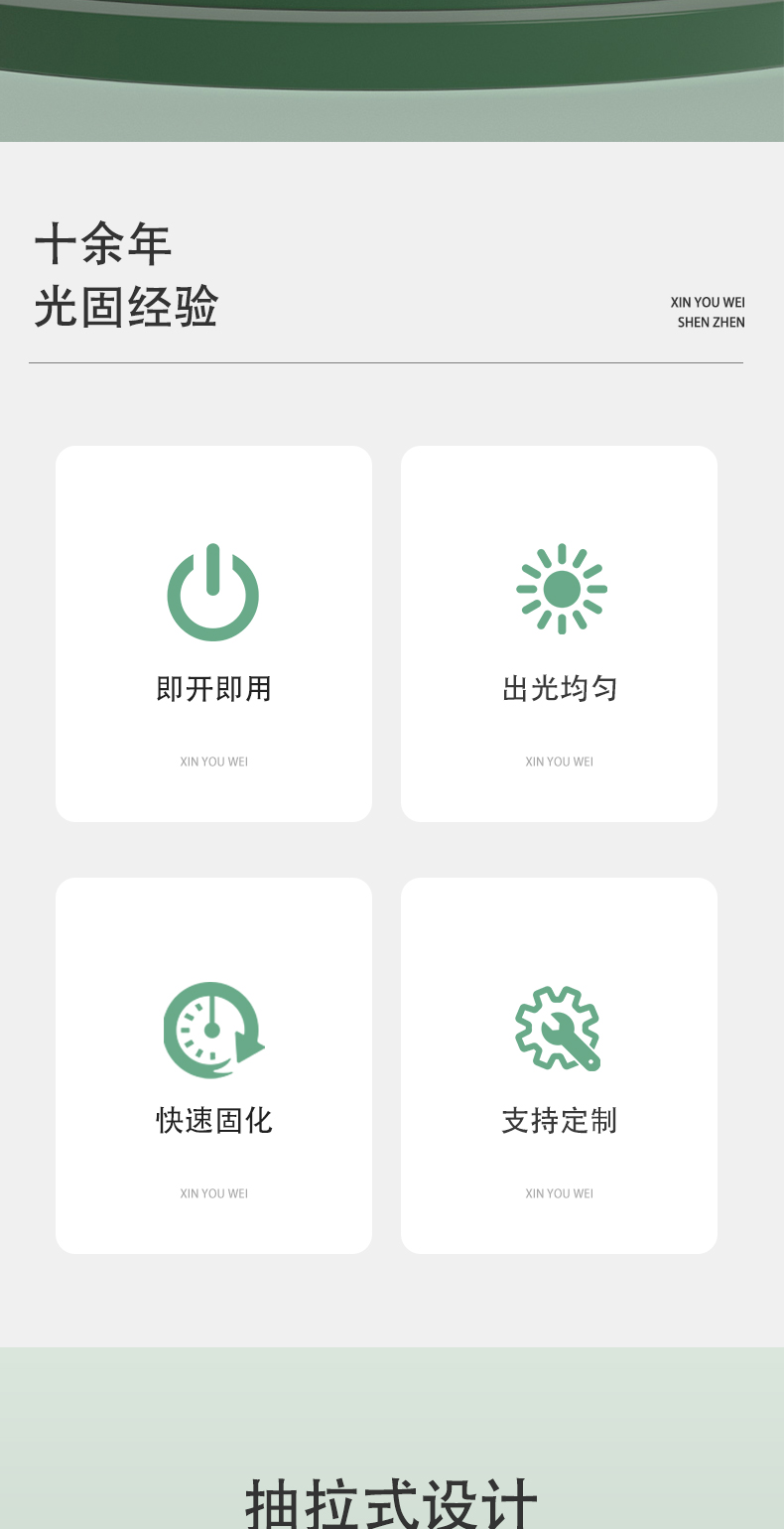 十余年
光固经验

XIN YOU WEI
SHEN ZHEN

即开即用

XIN YOU WEI

出光均匀

XIN YOU WEI

快速固化

XIN YOU WEI

支持定制

XIN YOU WEI

抽拉式设计