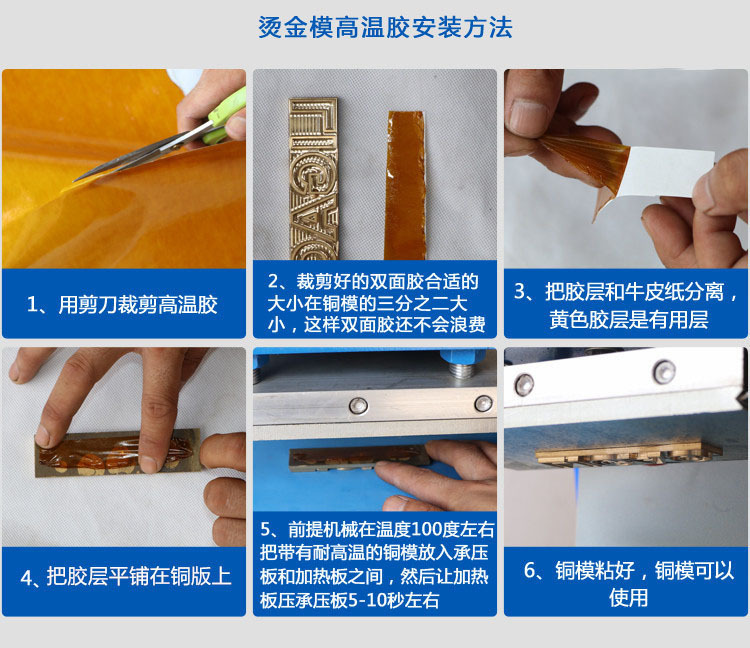 烫金模高温胶安装方法

1、用剪刀裁剪高温胶

2、裁剪好的双面胶合适的大小在铜模的三分之二大小，这样双面胶还不会浪费

3、把胶层和牛皮纸分离，黄色胶层是有用层

4、把胶层平铺在铜版上

5、前提机械在温度100度左右把带有耐高温的铜模放入承压板和加热板之间，然后让加热板压承压板5-10秒左右

6、铜模粘好，铜模可以使用