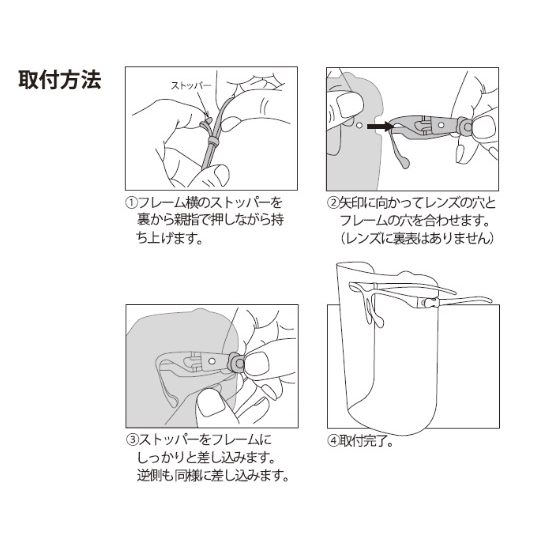 取付方法

ストッパー

①フレーム横のストッパーを裏から親指で押しながら持ち上げます。

②矢印に向かってレンズの穴とフレームの穴を合わせます。（レンズに裏表はありません）

③ストッパーをフレームにしっかりと差し込みます。逆側も同様に差し込みます。

④取付完了。