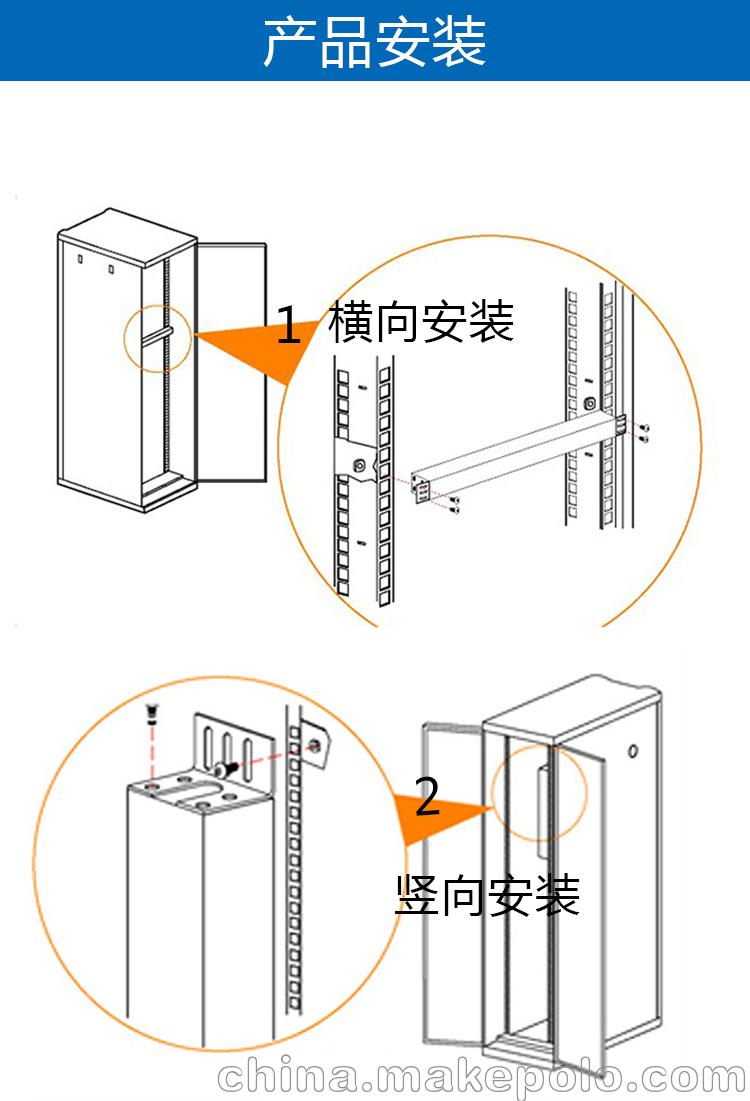 产品安装

1 横向安装

2

竖向安装

china.makepolo.com