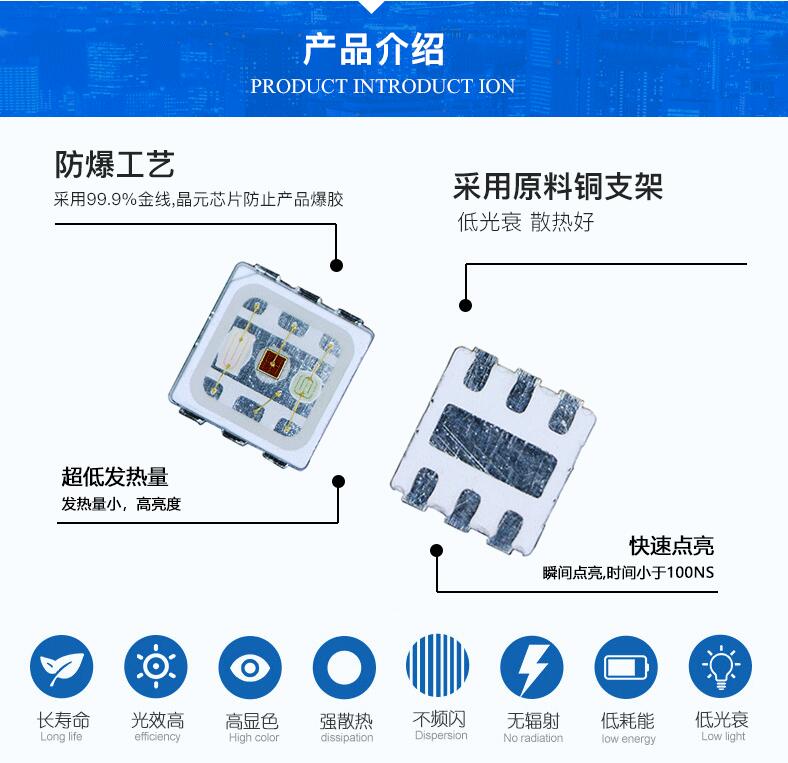 产品介绍
PRODUCT INTRODUCT ION

防爆工艺
采用99.9%金线,晶元芯片防止产品爆胶

采用原料铜支架
低光衰 散热好

超低发热量
发热量小，高亮度

快速点亮
瞬间点亮,时间小于100NS

长寿命
Long life

光效高
efficiency

高显色
High color

强散热
dissipation

不频闪
Dispersion

无辐射
No radiation

低耗能
low energy

低光衰
Low light