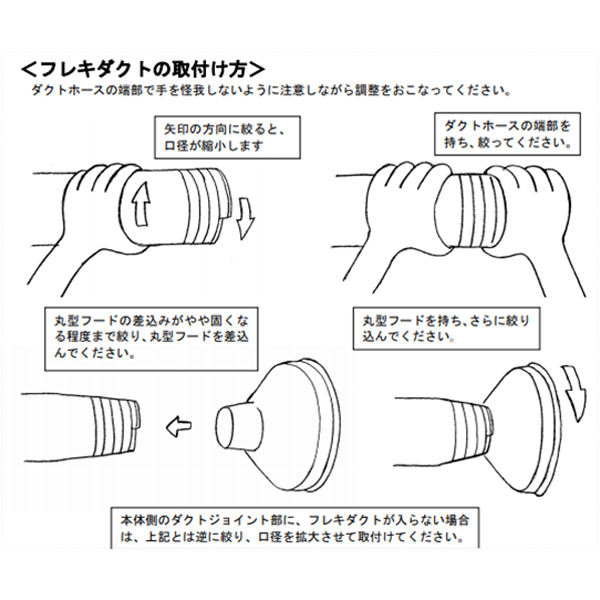 ＜フレキダクトの取付け方＞
ダクトホースの端部で手を怪我しないように注意しながら調整をおこなってください。

矢印の方向に絞ると、口径が縮小します

ダクトホースの端部を持ち、絞ってください。

丸型フードの差込みがやや固くなる程度まで絞り、丸型フードを差込んでください。

丸型フードを持ち、さらに絞り込んでください。

本体側のダクトジョイント部に、フレキダクトが入らない場合は、上記とは逆に絞り、口径を拡大させて取付けてください。